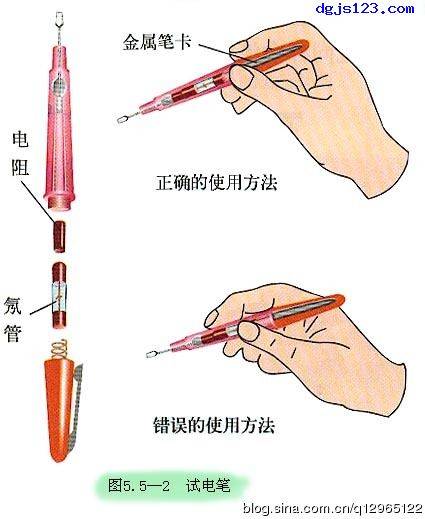 dgjs123.com

金属笔卡

电阻

正确的使用方法

氖管

错误的使用方法

图5.5—2 试电笔

blog.sina.com.cn/q12965122